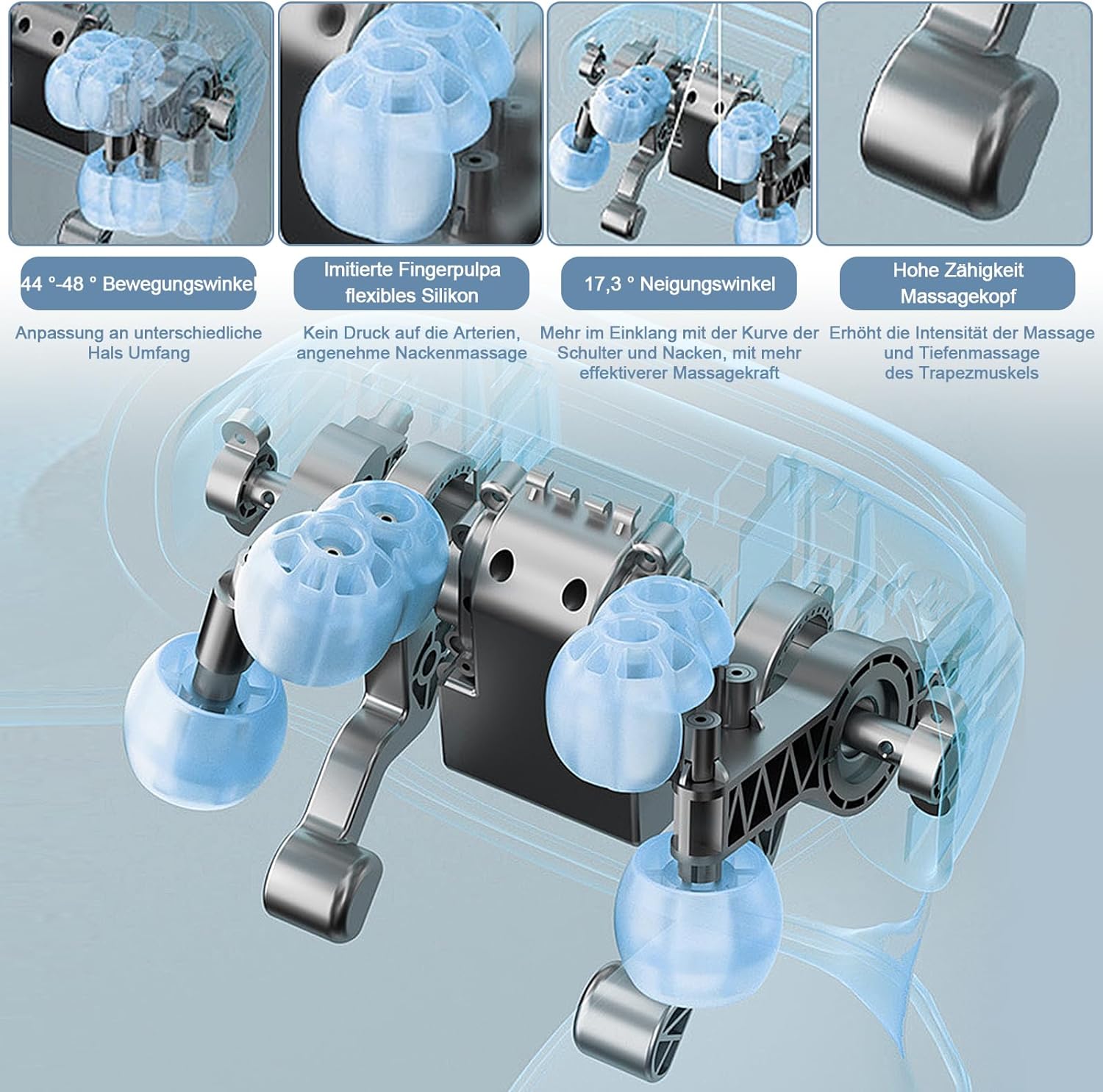 44 °-48 ° Bewegungswinkel

Anpassung an unterschiedliche Hals Umfang

Imitierte Fingerpulpa flexibles Silikon

Kein Druck auf die Arterien, angenehme Nackenmassage

17,3 ° Neigungswinkel

Mehr im Einklang mit der Kurve der Schulter und Nacken, mit mehr effektiverer Massagekraft

Hohe Zähigkeit Massagekopf

Erhöht die Intensität der Massage und Tiefenmassage des Trapezmuskels