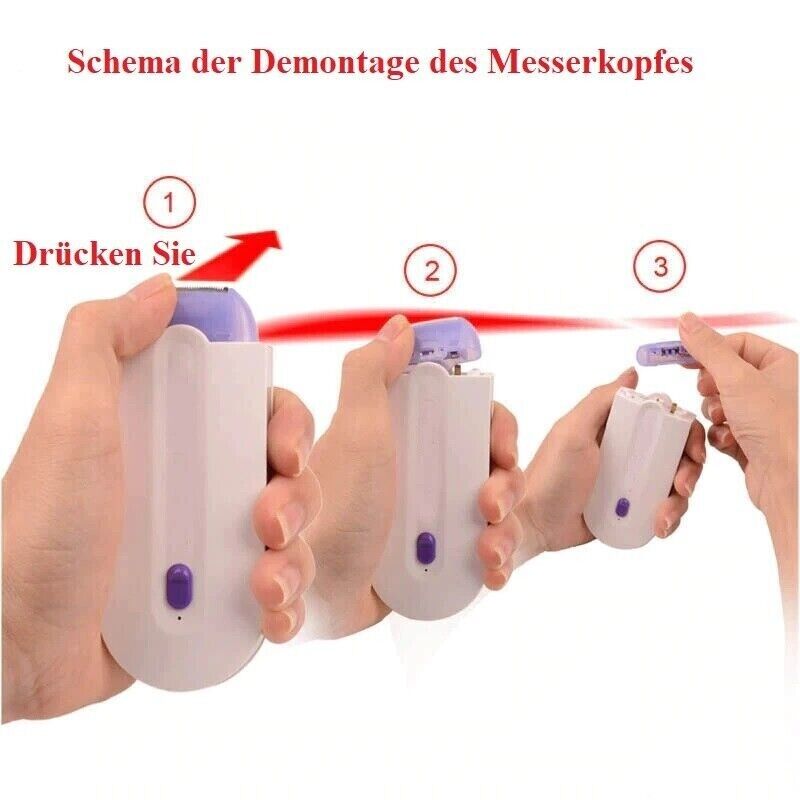 Schema der Demontage des Messerkopfes

1

Drücken Sie

2

3